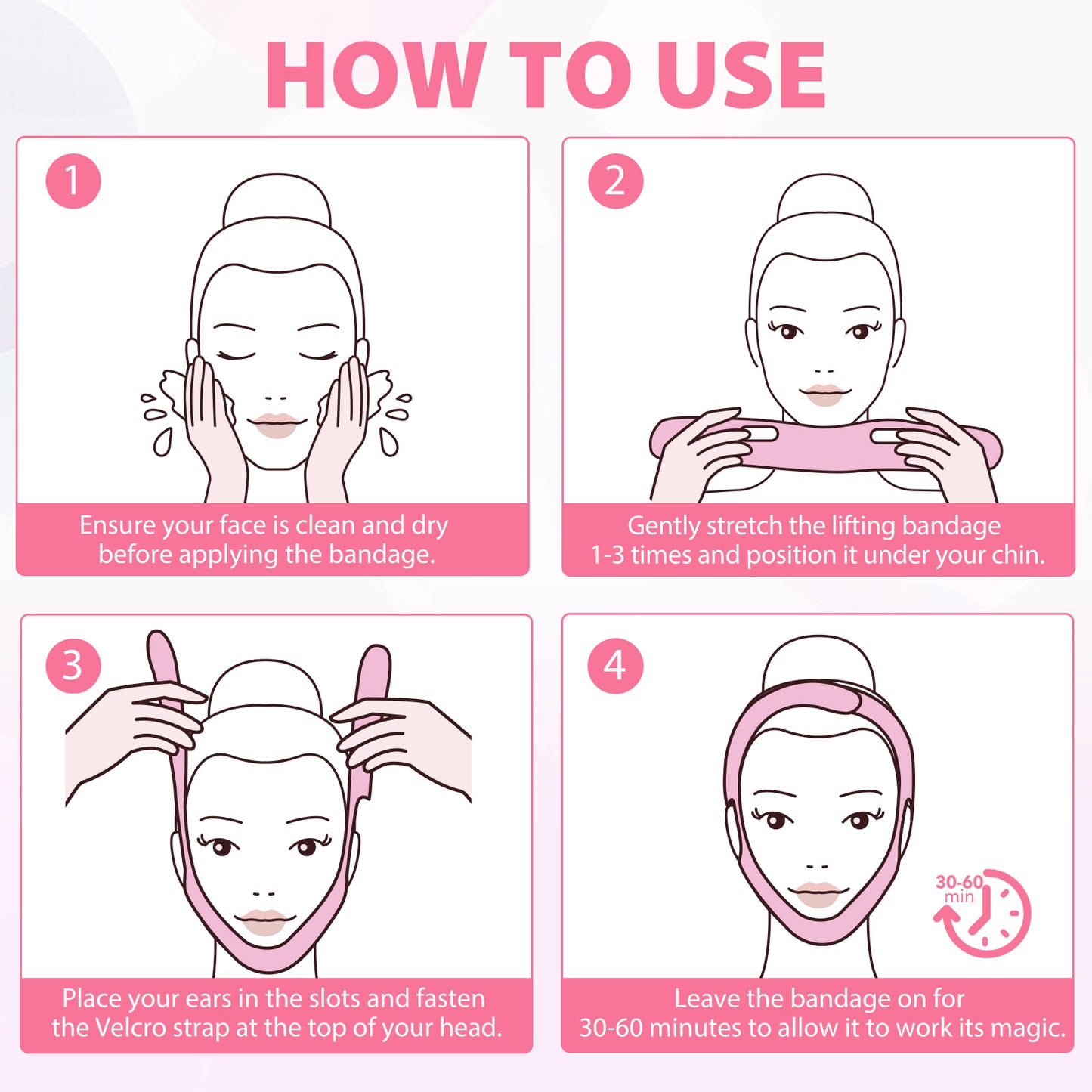 HOW TO USE

1

Ensure your face is clean and dry before applying the bandage.

2

Gently stretch the lifting bandage 1-3 times and position it under your chin.

3

Place your ears in the slots and fasten the Velcro strap at the top of your head.

4

30-60 min

Leave the bandage on for 30-60 minutes to allow it to work its magic.