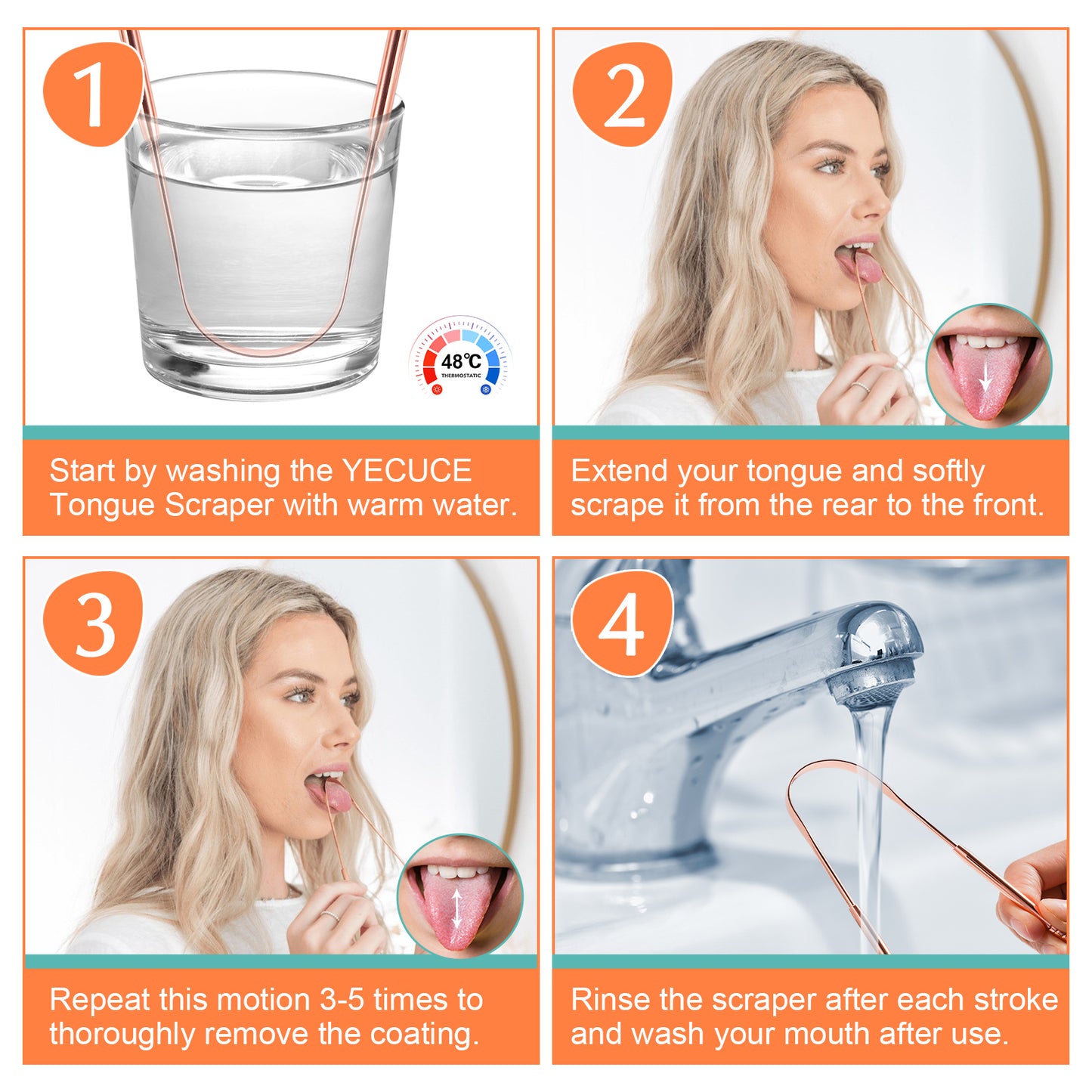 1

48℃
THERMOSTATIC

Start by washing the YECUCE Tongue Scraper with warm water.

2

Extend your tongue and softly scrape it from the rear to the front.

3

Repeat this motion 3-5 times to thoroughly remove the coating.

4

Rinse the scraper after each stroke and wash your mouth after use.