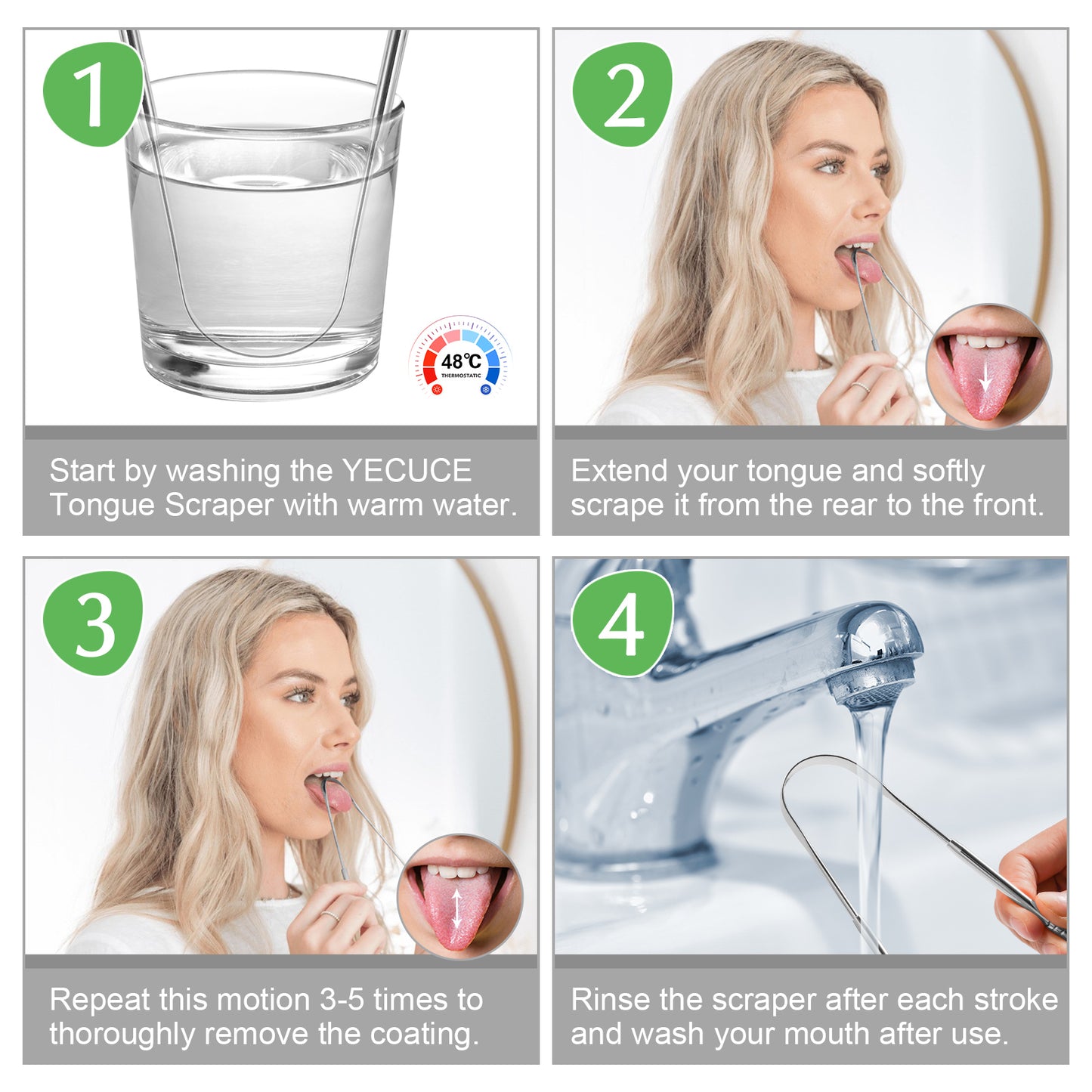 1

48℃
THERMOSTATIC

Start by washing the YECUCE Tongue Scraper with warm water.

2

Extend your tongue and softly scrape it from the rear to the front.

3

Repeat this motion 3-5 times to thoroughly remove the coating.

4

Rinse the scraper after each stroke and wash your mouth after use.