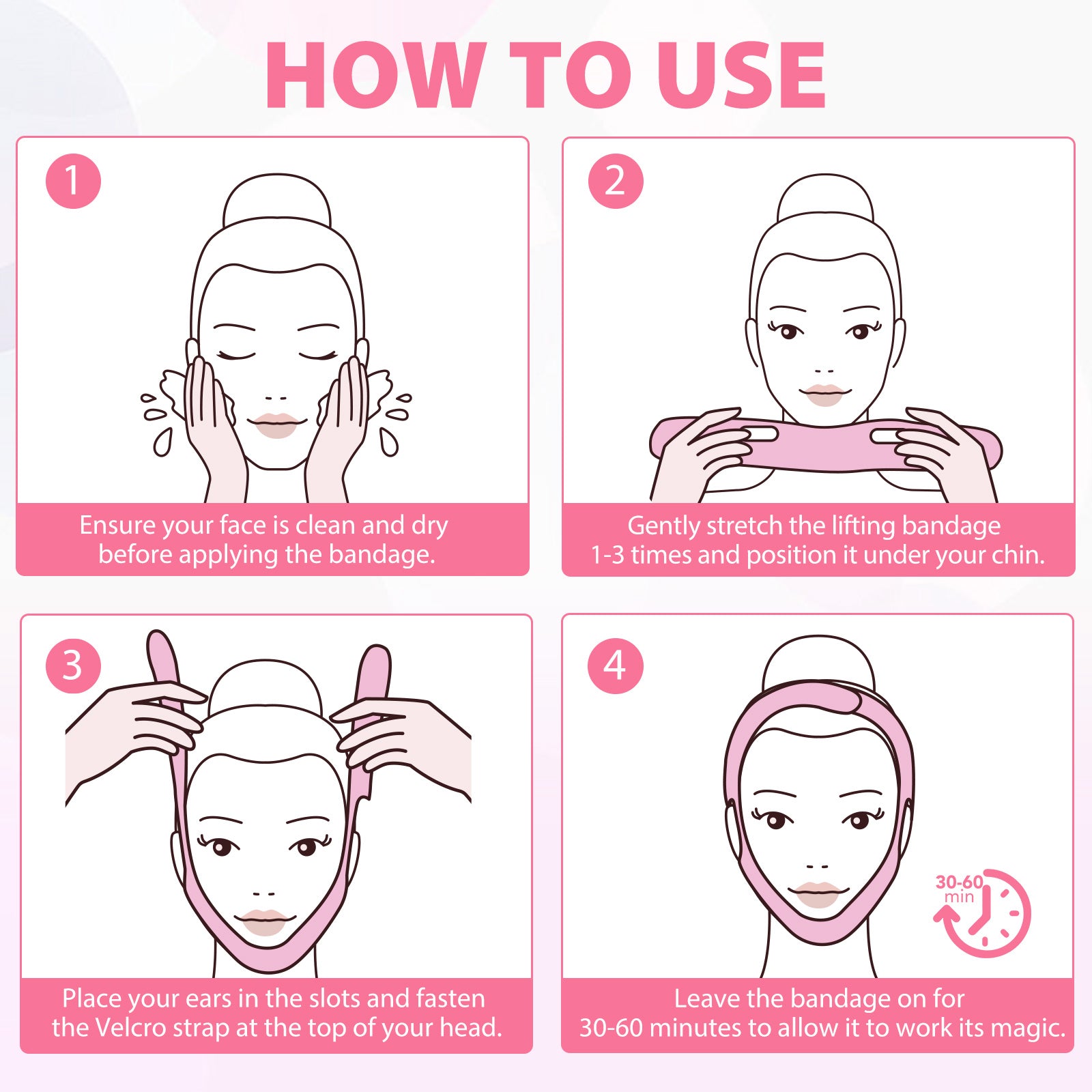 HOW TO USE

1

Ensure your face is clean and dry before applying the bandage.

2

Gently stretch the lifting bandage 1-3 times and position it under your chin.

3

Place your ears in the slots and fasten the Velcro strap at the top of your head.

4

30-60 min

Leave the bandage on for 30-60 minutes to allow it to work its magic.