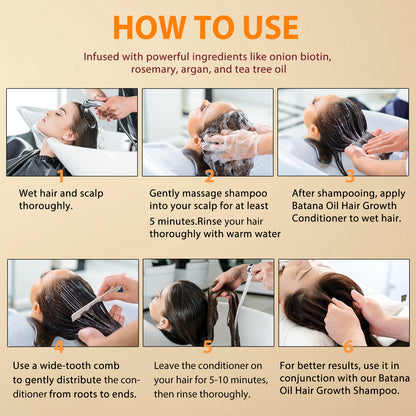 HOW TO USE

Infused with powerful ingredients like onion biotin, rosemary, argan, and tea tree oil

1
Wet hair and scalp thoroughly.

2
Gently massage shampoo into your scalp for at least 5 minutes.Rinse your hair thoroughly with warm water

3
After shampooing, apply Batana Oil Hair Growth Conditioner to wet hair.

4
Use a wide-tooth comb to gently distribute the conditioner from roots to ends.

5
Leave the conditioner on your hair for 5-10 minutes, then rinse thoroughly.

6
For better results, use it in conjunction with our Batana Oil Hair Growth Shampoo.